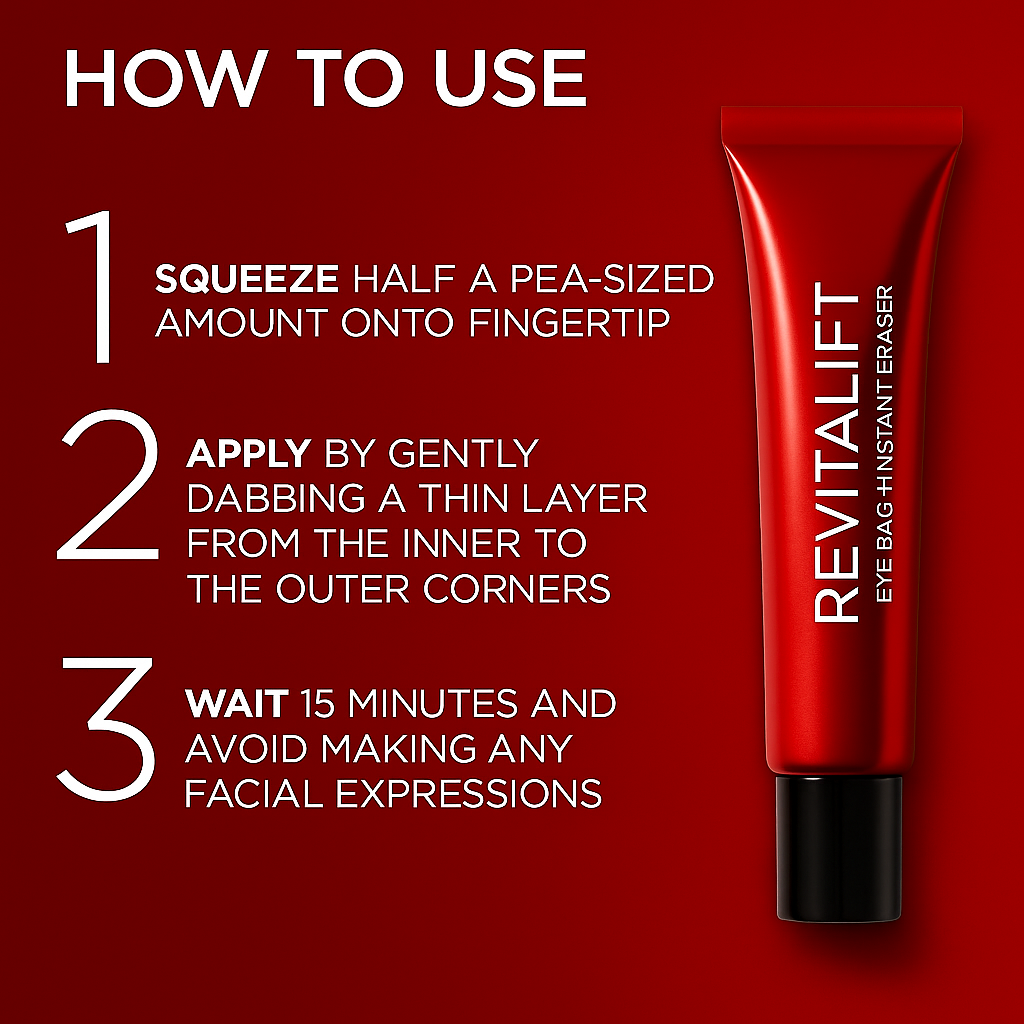 HOW TO USE

1 SQUEEZE HALF A PEA-SIZED AMOUNT ONTO FINGERTIP

2 APPLY BY GENTLY DABBING A THIN LAYER FROM THE INNER TO THE OUTER CORNERS

3 WAIT 15 MINUTES AND AVOID MAKING ANY FACIAL EXPRESSIONS

REVITALIFT
EYE BAG INSTANT ERASER